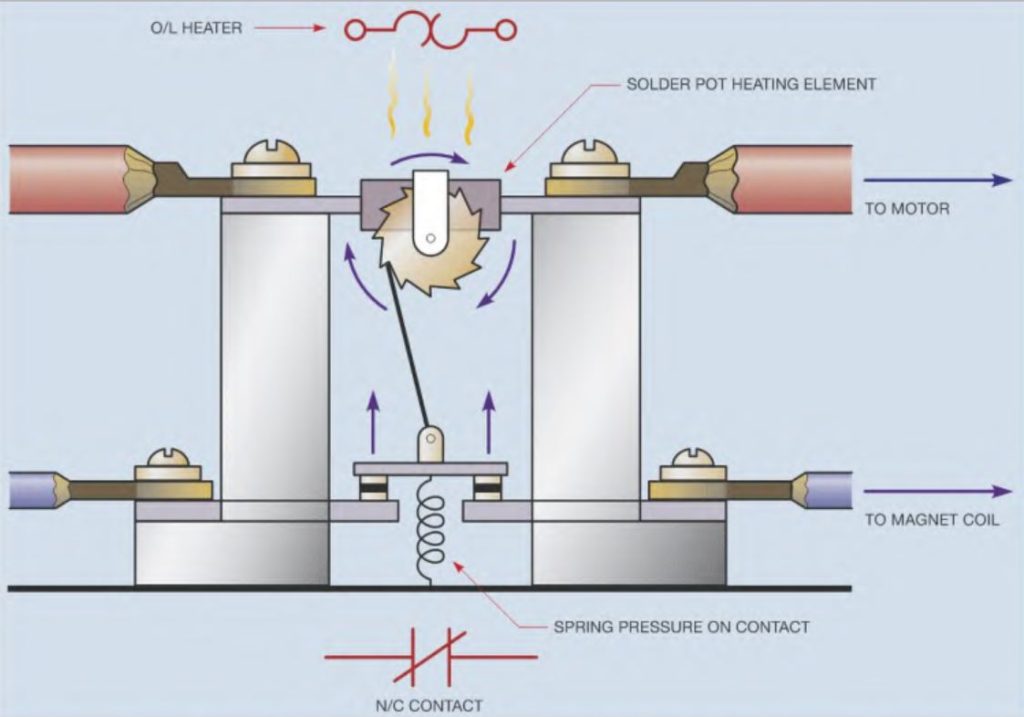 O/L HEATER

SOLDER POT HEATING ELEMENT

TO MOTOR

TO MAGNET COIL

SPRING PRESSURE ON CONTACT

N/C CONTACT