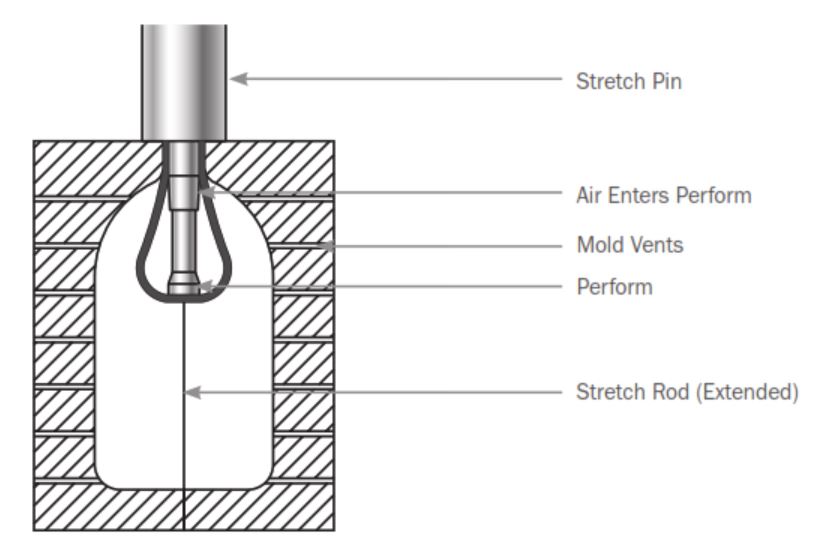 Stretch Pin

Air Enters Perform

Mold Vents

Perform

Stretch Rod (Extended)